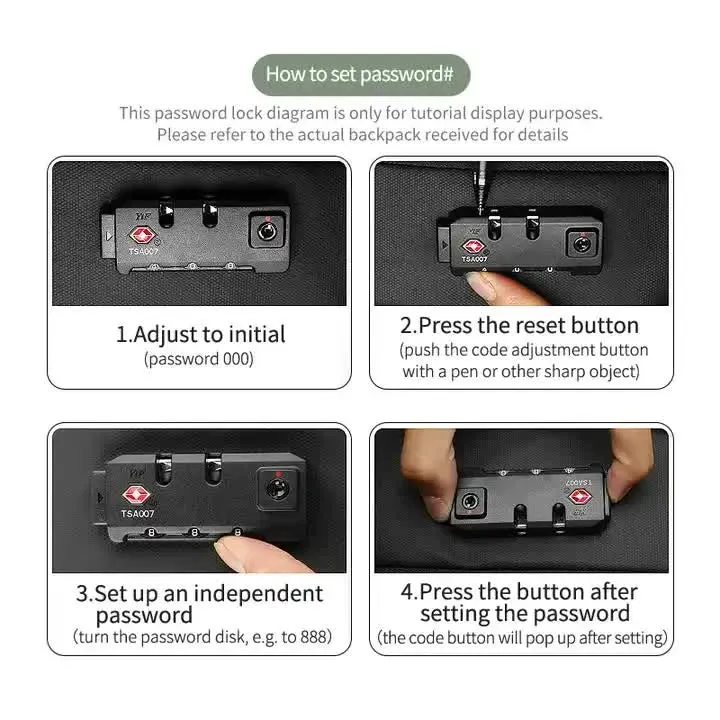 How to set password#

This password lock diagram is only for tutorial display purposes. Please refer to the actual backpack received for details

TSA007

1.Adjust to initial
(password 000)

TSA007

2.Press the reset button
(push the code adjustment button with a pen or other sharp object)

TSA007

8 8 8

3.Set up an independent password
(turn the password disk, e.g. to 888)

TSA007

4.Press the button after setting the password
(the code button will pop up after setting)